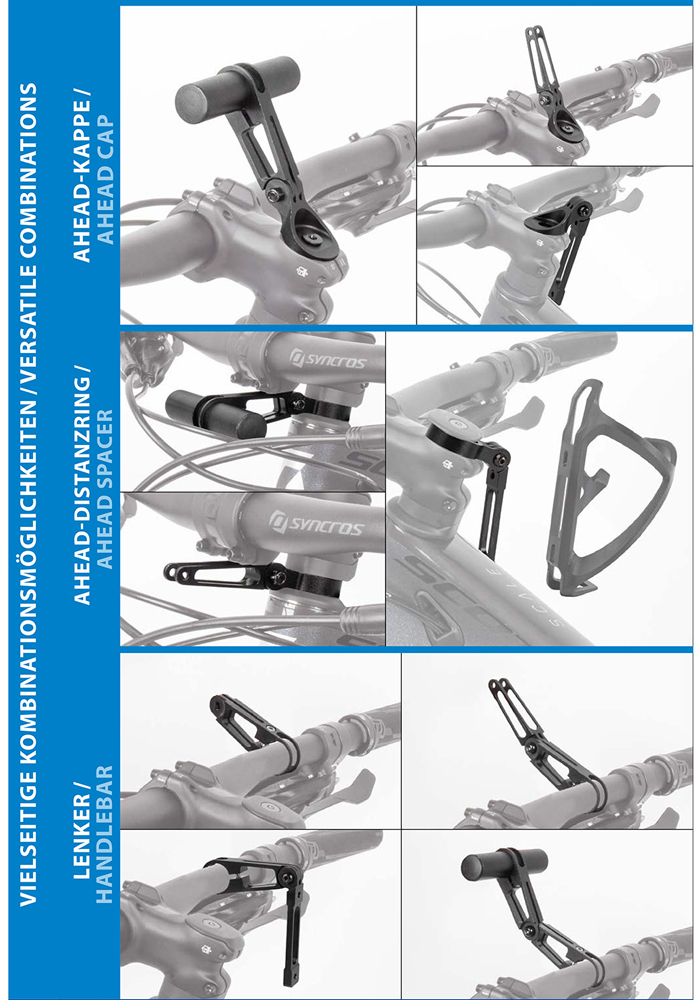 VIELSEITIGE KOMBINATIONSMÖGLICHKEITEN / VERSATILE COMBINATIONS

AHEAD-KAPPE / AHEAD CAP

AHEAD-DISTANZRING / AHEAD SPACER

syncros

syncros

LENKER / HANDLEBAR