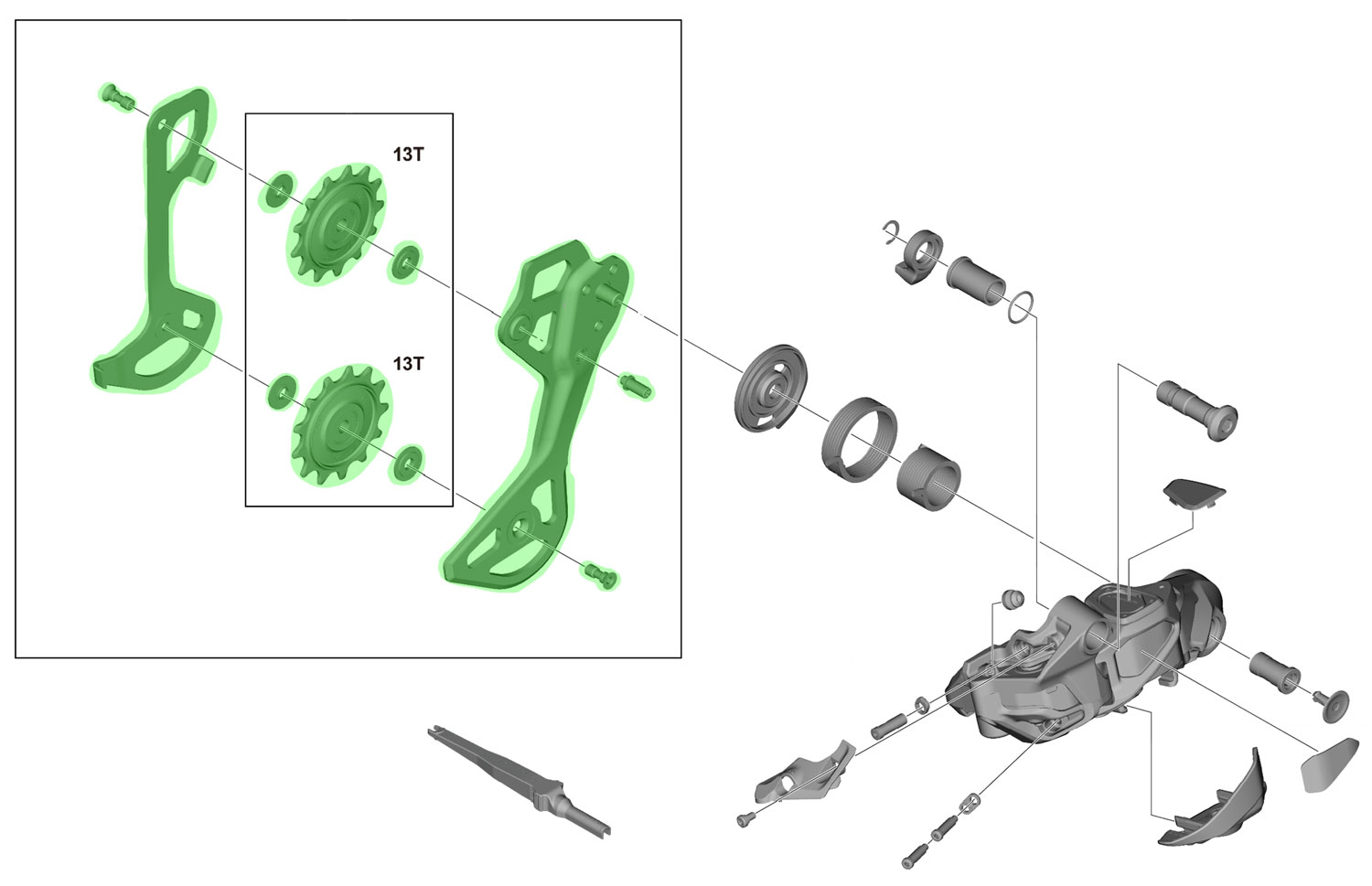 13T

13T